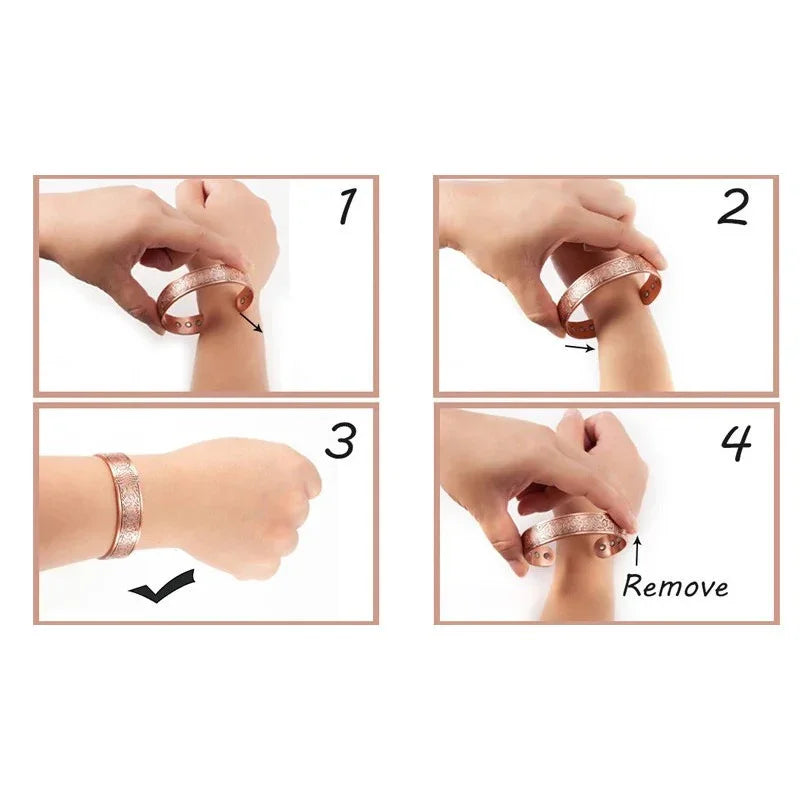 1

2

3

4

Remove